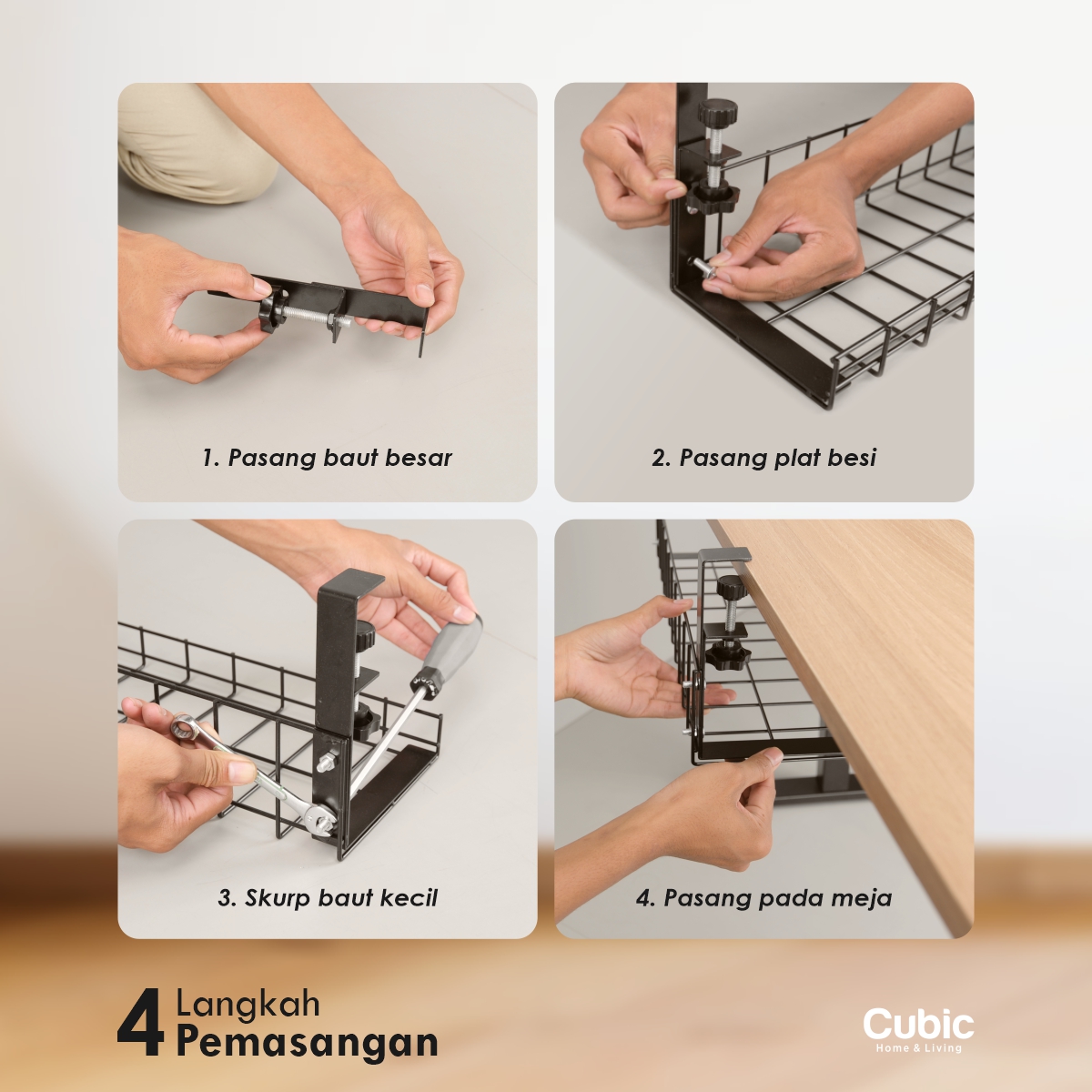 1. Pasang baut besar

2. Pasang plat besi

3. Skurp baut kecil

4. Pasang pada meja

4 Langkah Pemasangan

Cubic
Home & Living