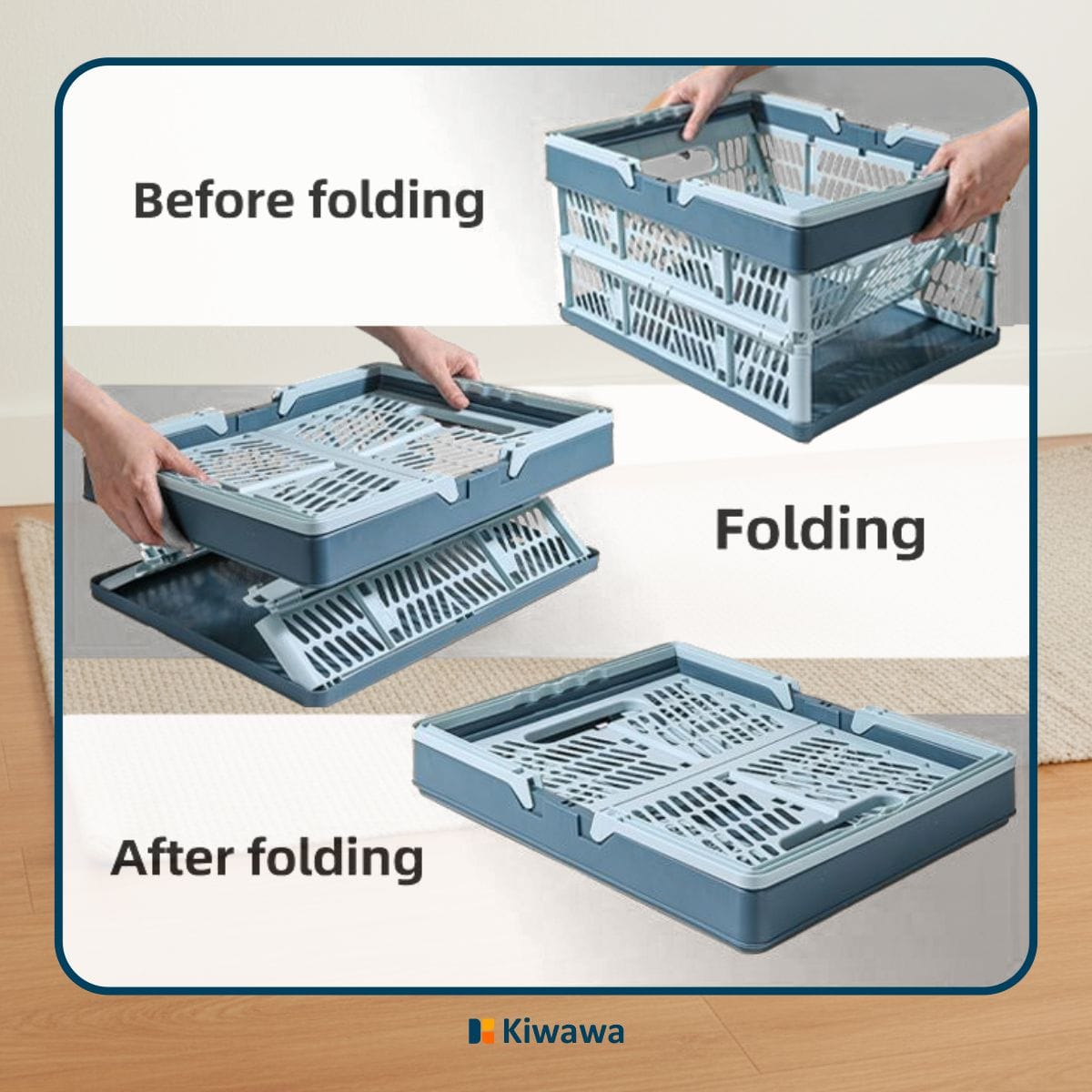 Before folding

Folding

After folding

Kiwawa