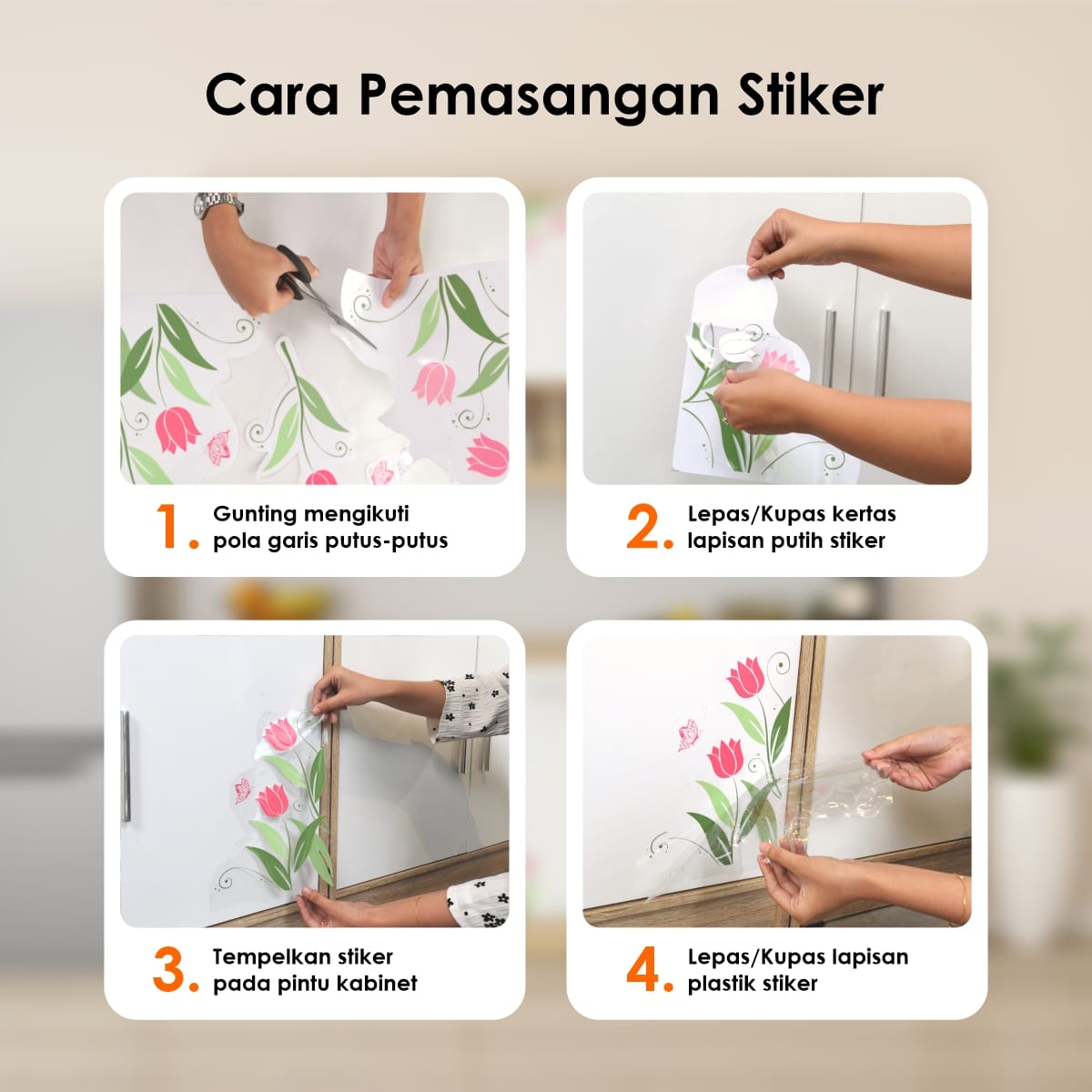 Cara Pemasangan Stiker

1. Gunting mengikuti pola garis putus-putus

2. Lepas/Kupas kertas lapisan putih stiker

3. Tempelkan stiker pada pintu kabinet

4. Lepas/Kupas lapisan plastik stiker