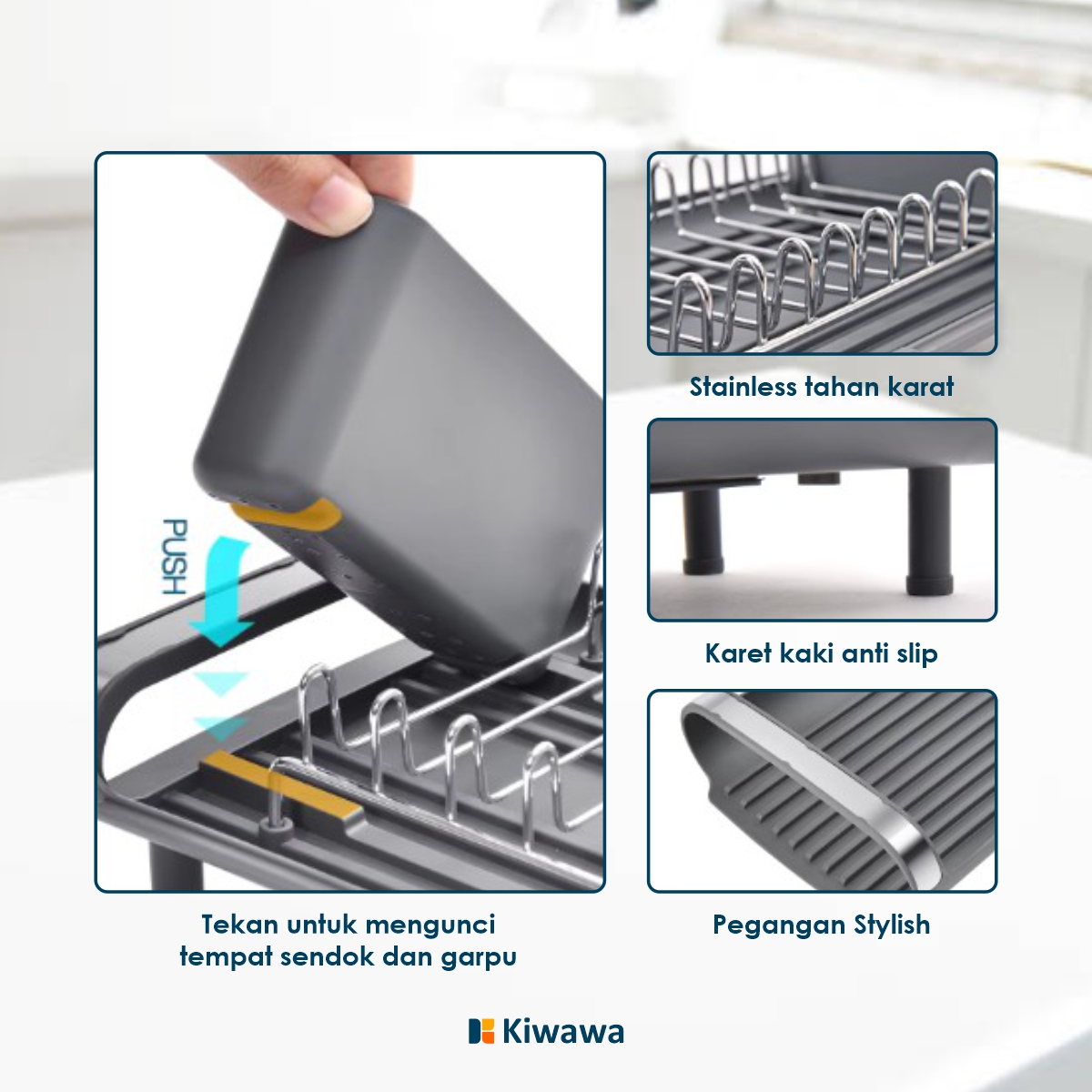 PUSH

Tekan untuk mengunci tempat sendok dan garpu

Stainless tahan karat

Karet kaki anti slip

Pegangan Stylish

Kiwawa